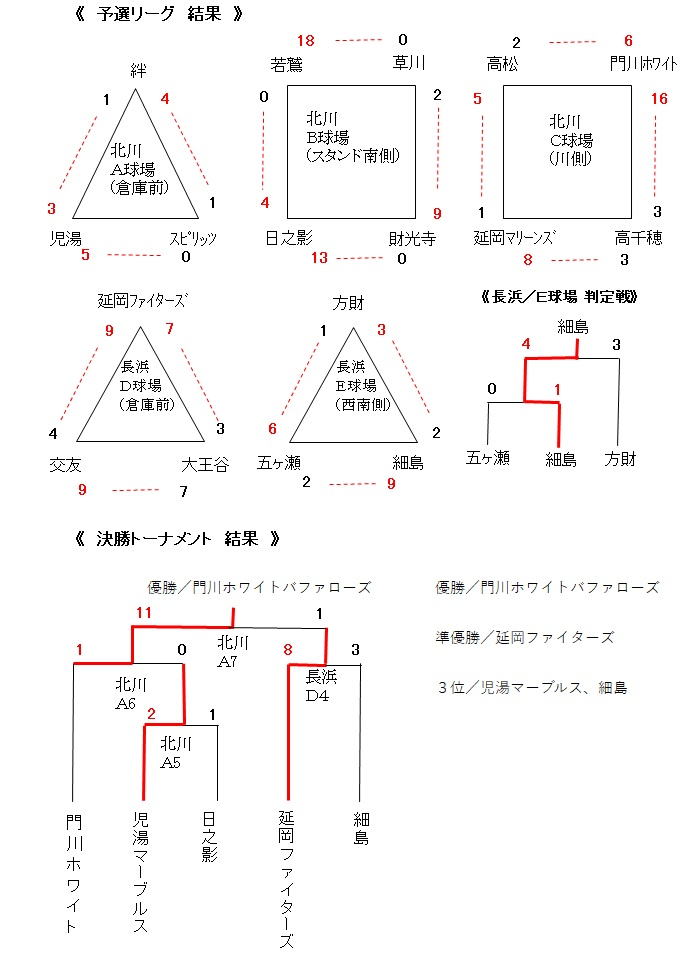 《 予選リーグ 結果 》

絆
1 4
北川
A球場
(倉庫前)
3 1
児湯 スピリッツ
5 0

18 0
若鷲 草川
0 2
北川
B球場
(スタンド南側)
4 9
日之影 財光寺
13 0

2 6
高松 門川ホワイト
5 16
北川
C球場
(川側)
1 3
延岡マリーンズ 高千穂
8 3

延岡ファイターズ
9 7
長浜
D球場
(倉庫前)
4 3
交友 大王谷
9 7

方財
1 3
長浜
E球場
(西南側)
6 2
五ヶ瀬 細島
2 9

《長浜/E球場 判定戦》
細島
4 3
0 1
五ヶ瀬 細島 方財

《 決勝トーナメント 結果 》

優勝/門川ホワイトバファローズ
11 1
北川
A7
1 0
8 3
北川
A6
長浜
D4
2 1
北川
A5
門川ホワイト
児湯マーブルス
日之影
延岡ファイターズ
細島

優勝/門川ホワイトバファローズ

準優勝/延岡ファイターズ

3位/児湯マーブルス、細島